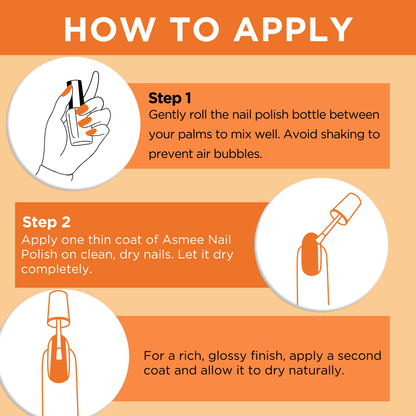 HOW TO APPLY

Step 1
Gently roll the nail polish bottle between your palms to mix well. Avoid shaking to prevent air bubbles.

Step 2
Apply one thin coat of Asmee Nail Polish on clean, dry nails. Let it dry completely.

For a rich, glossy finish, apply a second coat and allow it to dry naturally.