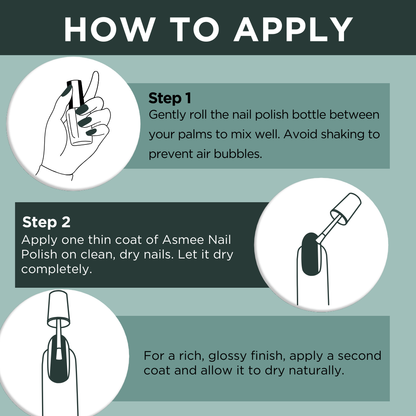 HOW TO APPLY

Step 1
Gently roll the nail polish bottle between your palms to mix well. Avoid shaking to prevent air bubbles.

Step 2
Apply one thin coat of Asmee Nail Polish on clean, dry nails. Let it dry completely.

For a rich, glossy finish, apply a second coat and allow it to dry naturally.