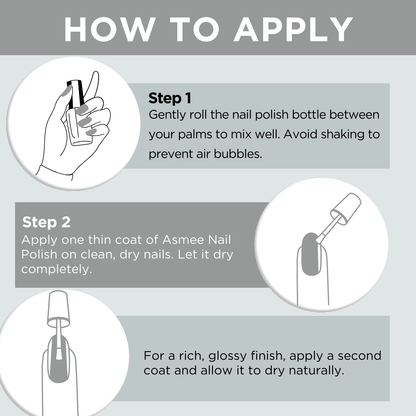 HOW TO APPLY

Step 1
Gently roll the nail polish bottle between your palms to mix well. Avoid shaking to prevent air bubbles.

Step 2
Apply one thin coat of Asmee Nail Polish on clean, dry nails. Let it dry completely.

For a rich, glossy finish, apply a second coat and allow it to dry naturally.