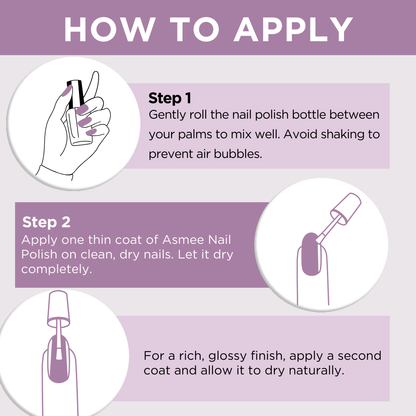 HOW TO APPLY

Step 1
Gently roll the nail polish bottle between your palms to mix well. Avoid shaking to prevent air bubbles.

Step 2
Apply one thin coat of Asmee Nail Polish on clean, dry nails. Let it dry completely.

For a rich, glossy finish, apply a second coat and allow it to dry naturally.