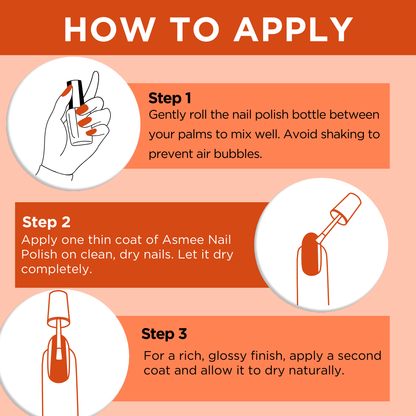 HOW TO APPLY

Step 1
Gently roll the nail polish bottle between your palms to mix well. Avoid shaking to prevent air bubbles.

Step 2
Apply one thin coat of Asmee Nail Polish on clean, dry nails. Let it dry completely.

Step 3
For a rich, glossy finish, apply a second coat and allow it to dry naturally.