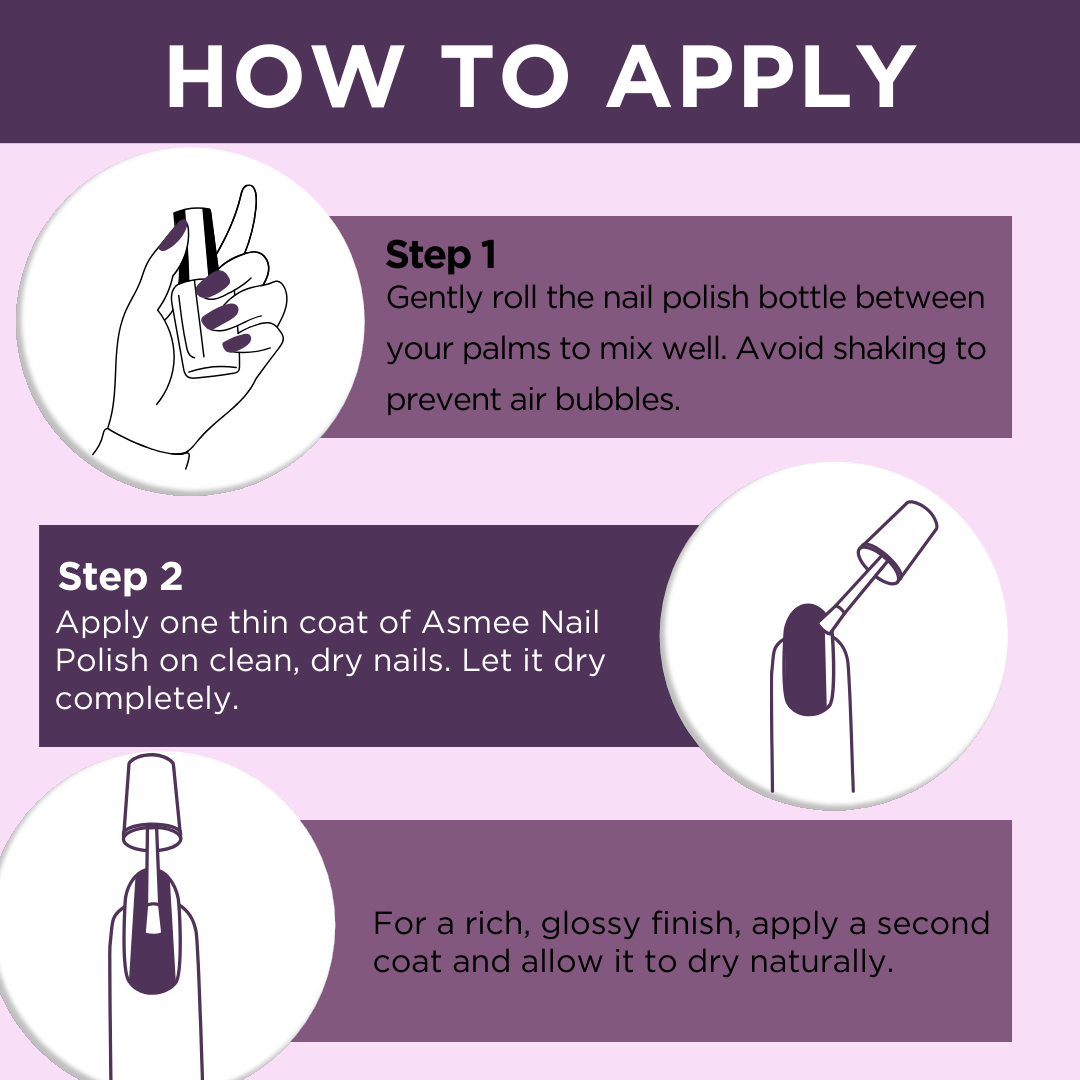 HOW TO APPLY

Step 1
Gently roll the nail polish bottle between your palms to mix well. Avoid shaking to prevent air bubbles.

Step 2
Apply one thin coat of Asmee Nail Polish on clean, dry nails. Let it dry completely.

For a rich, glossy finish, apply a second coat and allow it to dry naturally.