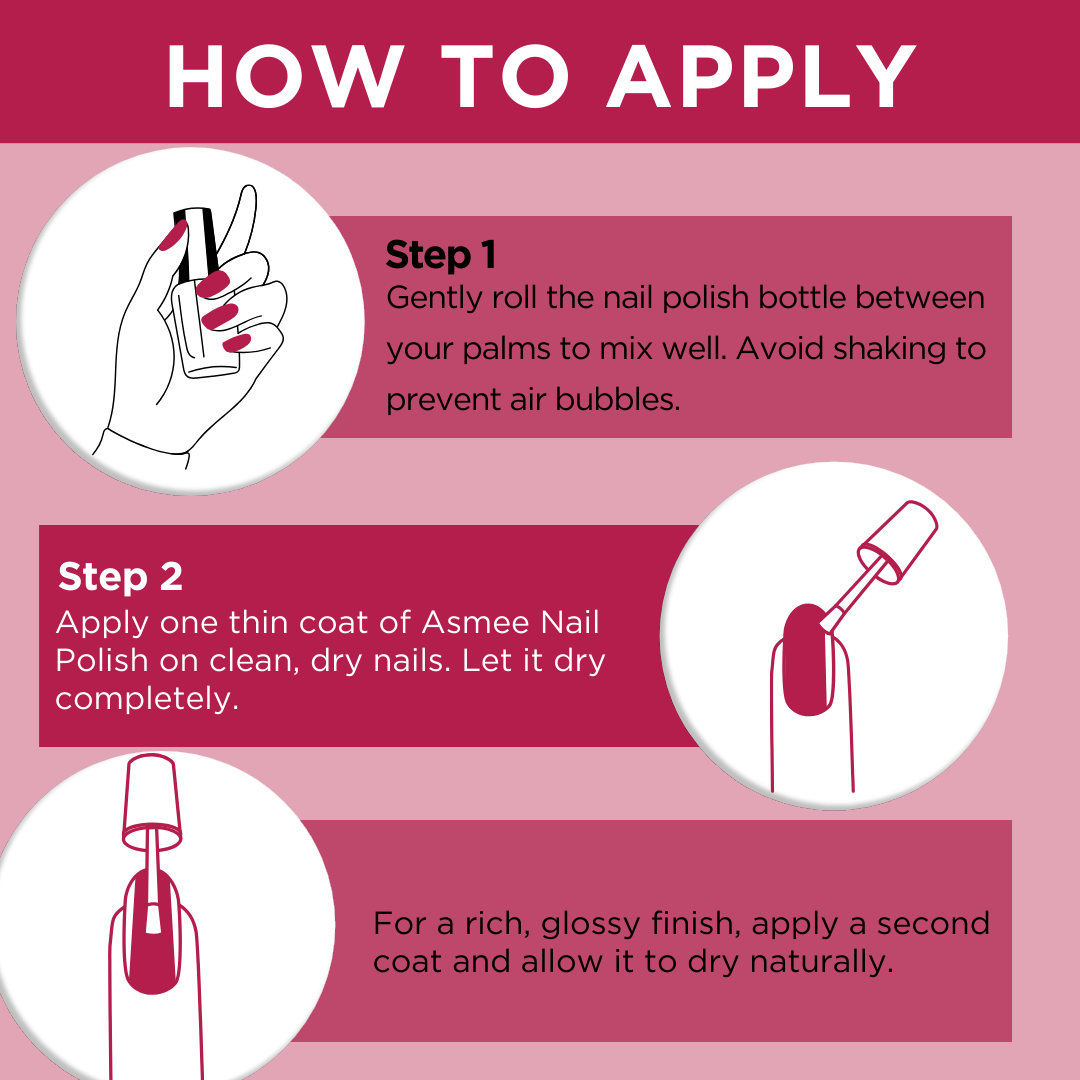 HOW TO APPLY

Step 1
Gently roll the nail polish bottle between your palms to mix well. Avoid shaking to prevent air bubbles.

Step 2
Apply one thin coat of Asmee Nail Polish on clean, dry nails. Let it dry completely.

For a rich, glossy finish, apply a second coat and allow it to dry naturally.