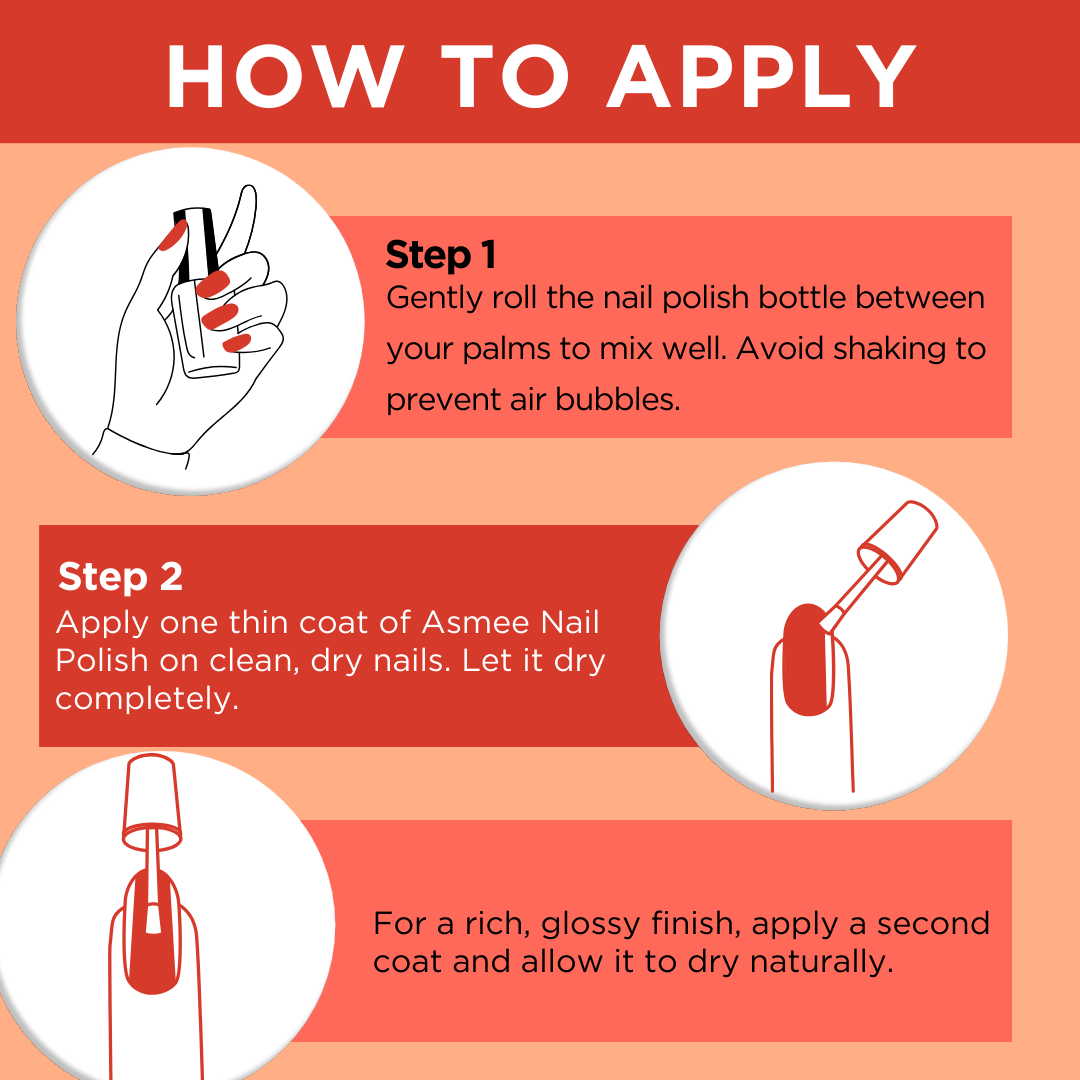 HOW TO APPLY

Step 1
Gently roll the nail polish bottle between your palms to mix well. Avoid shaking to prevent air bubbles.

Step 2
Apply one thin coat of Asmee Nail Polish on clean, dry nails. Let it dry completely.

For a rich, glossy finish, apply a second coat and allow it to dry naturally.