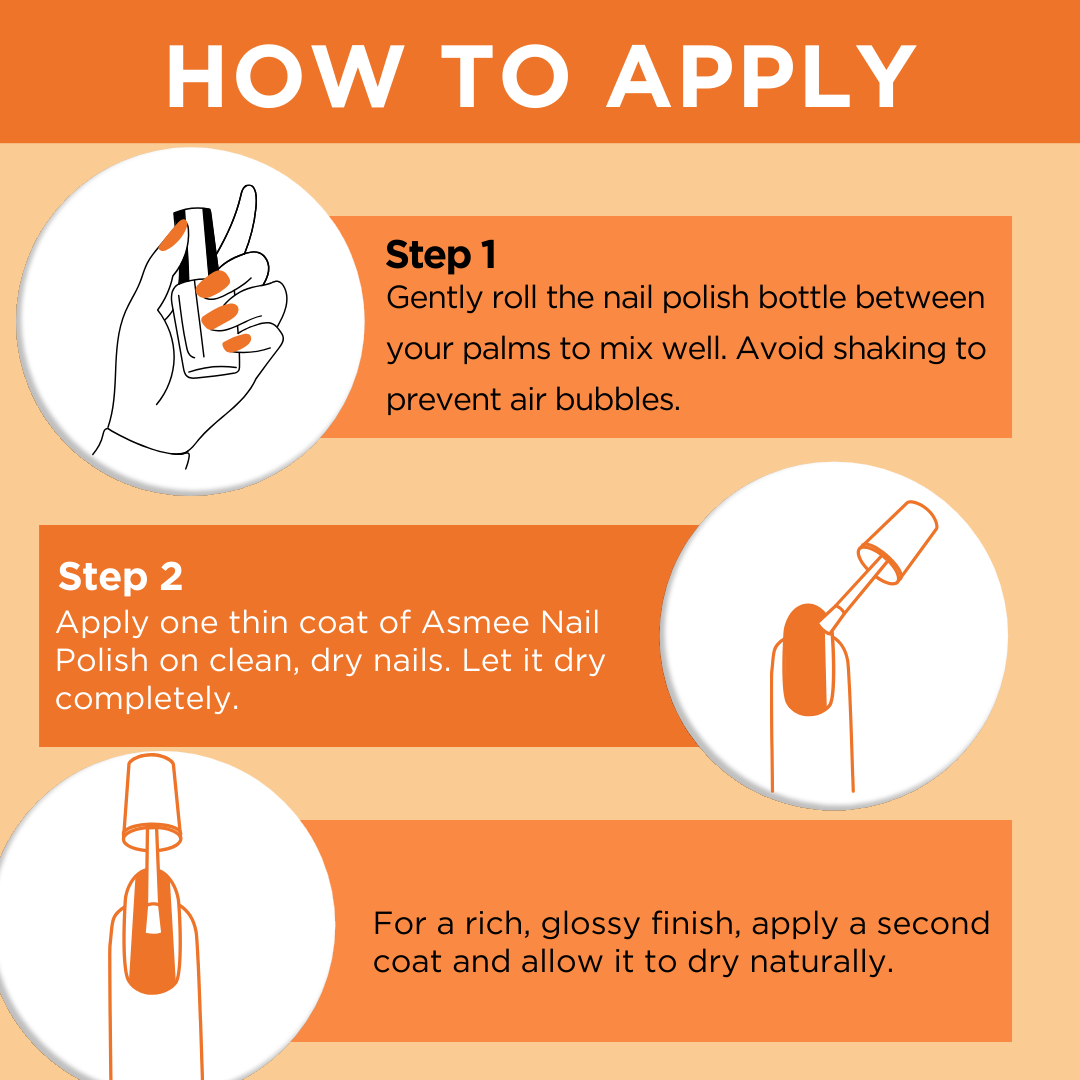 HOW TO APPLY

Step 1
Gently roll the nail polish bottle between your palms to mix well. Avoid shaking to prevent air bubbles.

Step 2
Apply one thin coat of Asmee Nail Polish on clean, dry nails. Let it dry completely.

For a rich, glossy finish, apply a second coat and allow it to dry naturally.