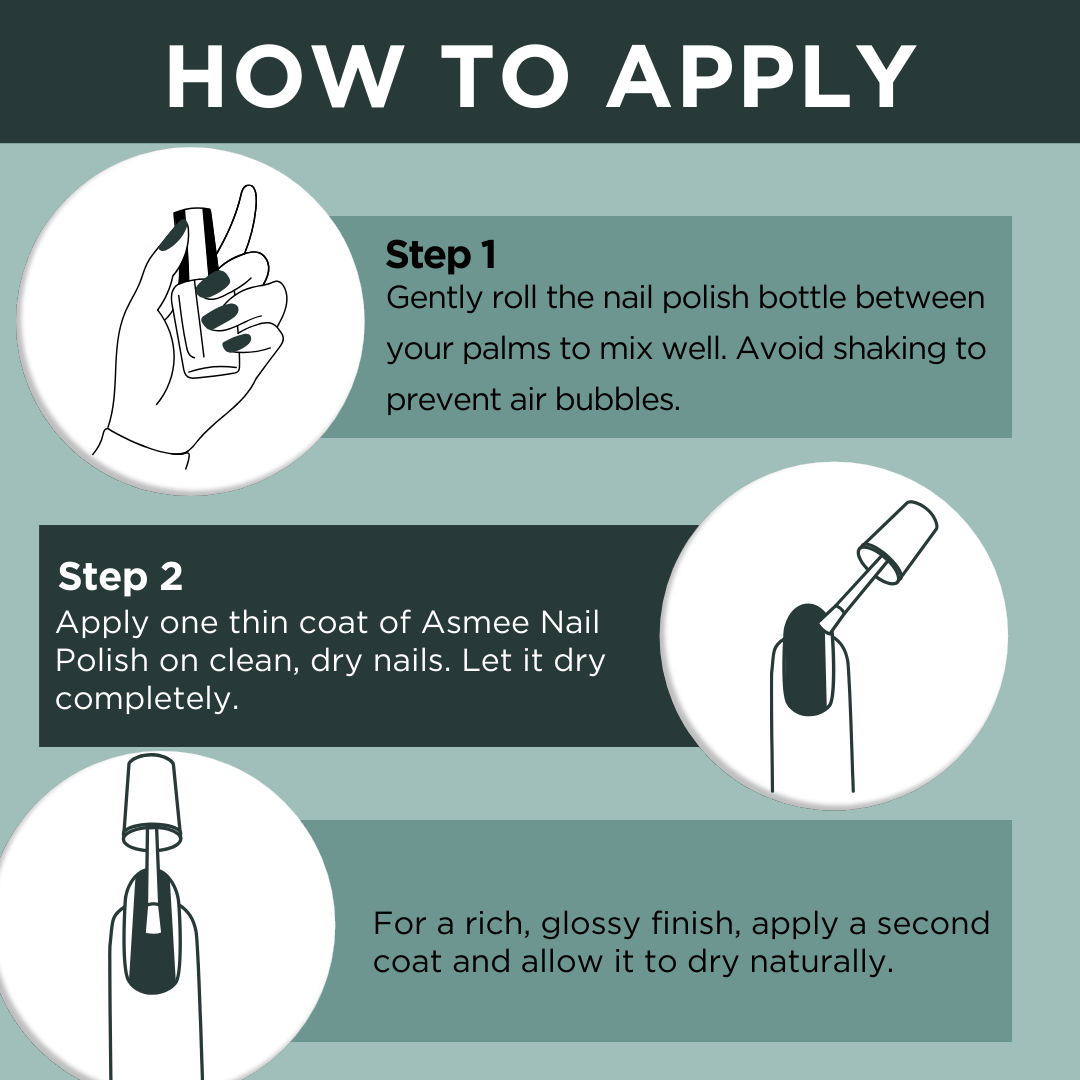 HOW TO APPLY

Step 1
Gently roll the nail polish bottle between your palms to mix well. Avoid shaking to prevent air bubbles.

Step 2
Apply one thin coat of Asmee Nail Polish on clean, dry nails. Let it dry completely.

For a rich, glossy finish, apply a second coat and allow it to dry naturally.