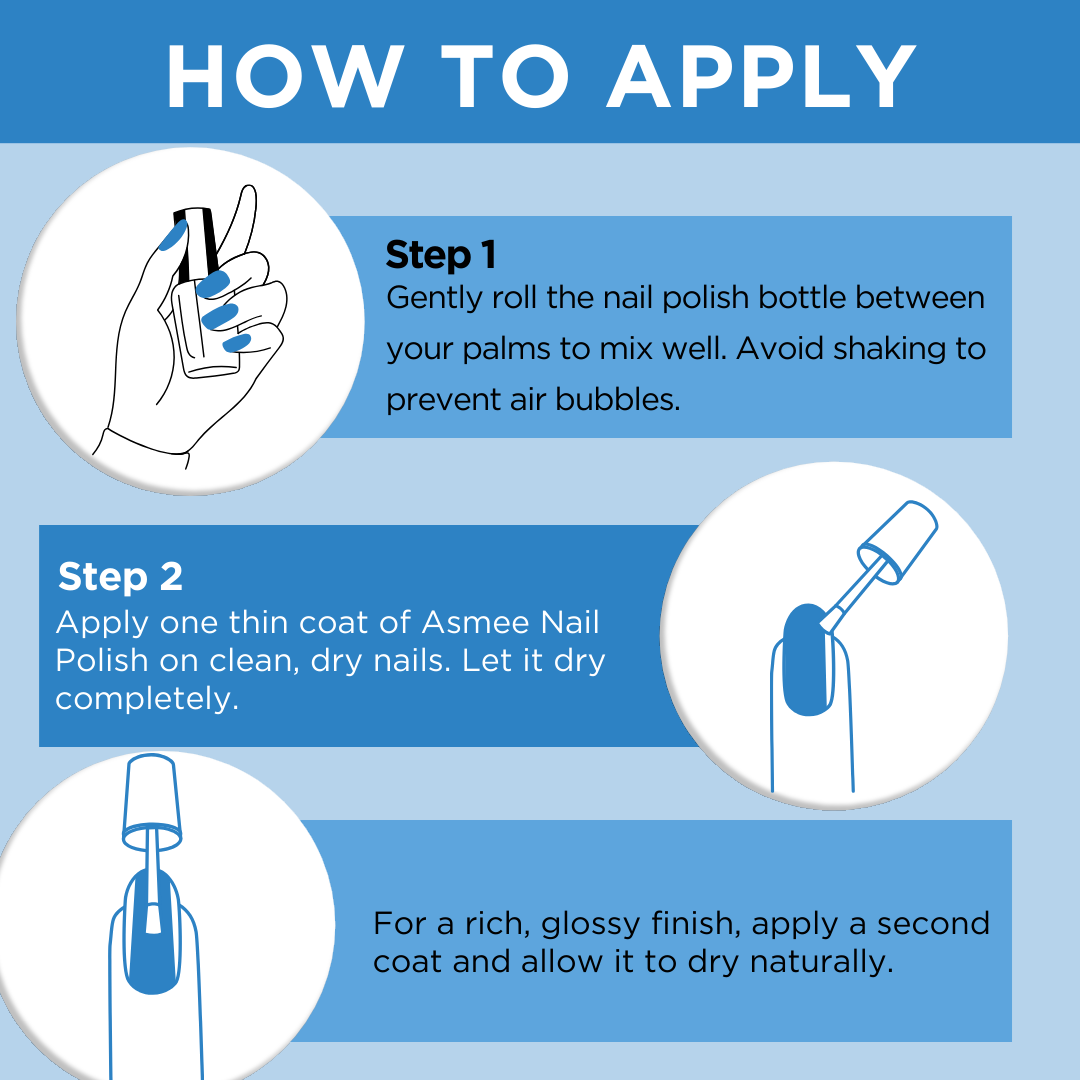 HOW TO APPLY

Step 1
Gently roll the nail polish bottle between your palms to mix well. Avoid shaking to prevent air bubbles.

Step 2
Apply one thin coat of Asmee Nail Polish on clean, dry nails. Let it dry completely.

For a rich, glossy finish, apply a second coat and allow it to dry naturally.