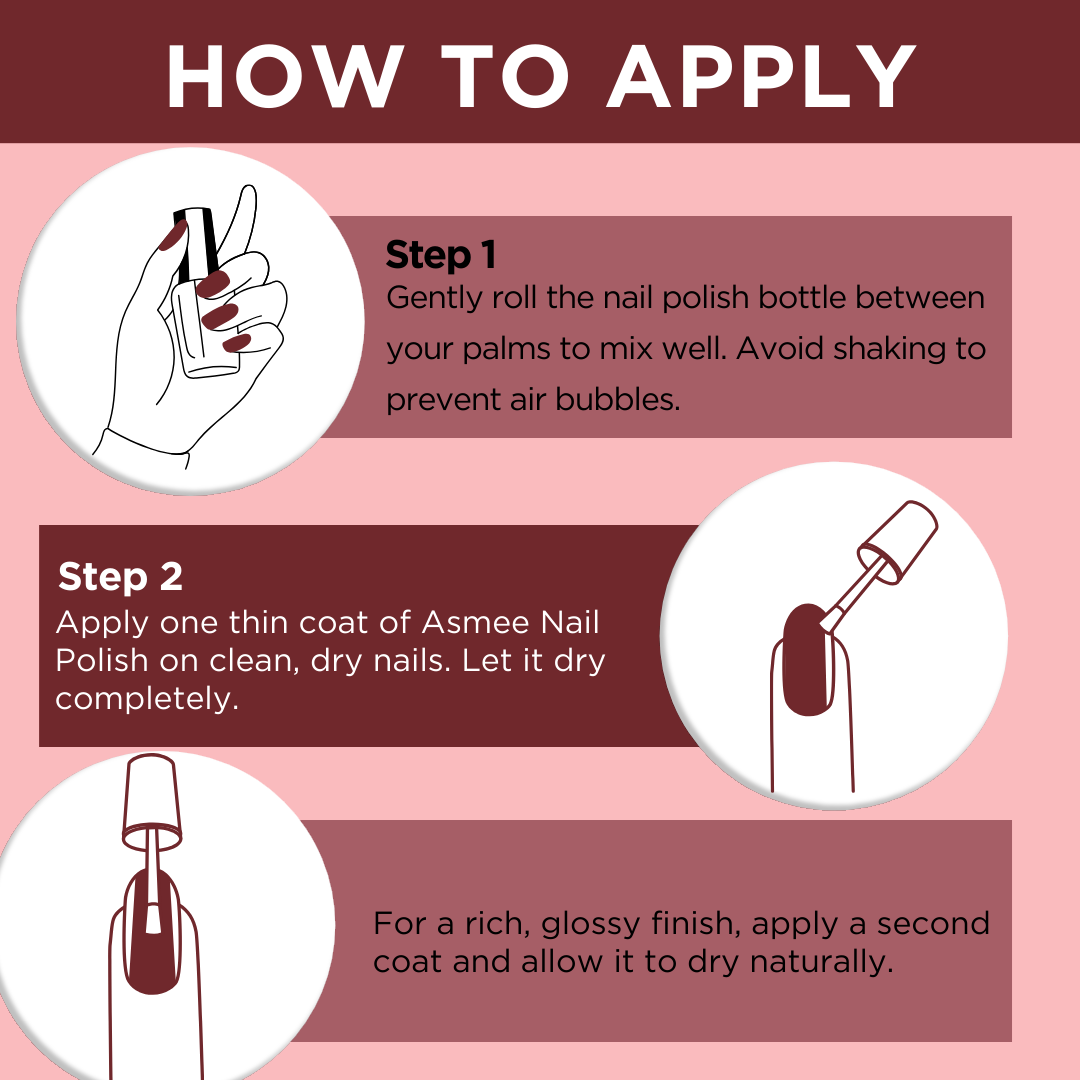 HOW TO APPLY

Step 1
Gently roll the nail polish bottle between your palms to mix well. Avoid shaking to prevent air bubbles.

Step 2
Apply one thin coat of Asmee Nail Polish on clean, dry nails. Let it dry completely.

For a rich, glossy finish, apply a second coat and allow it to dry naturally.