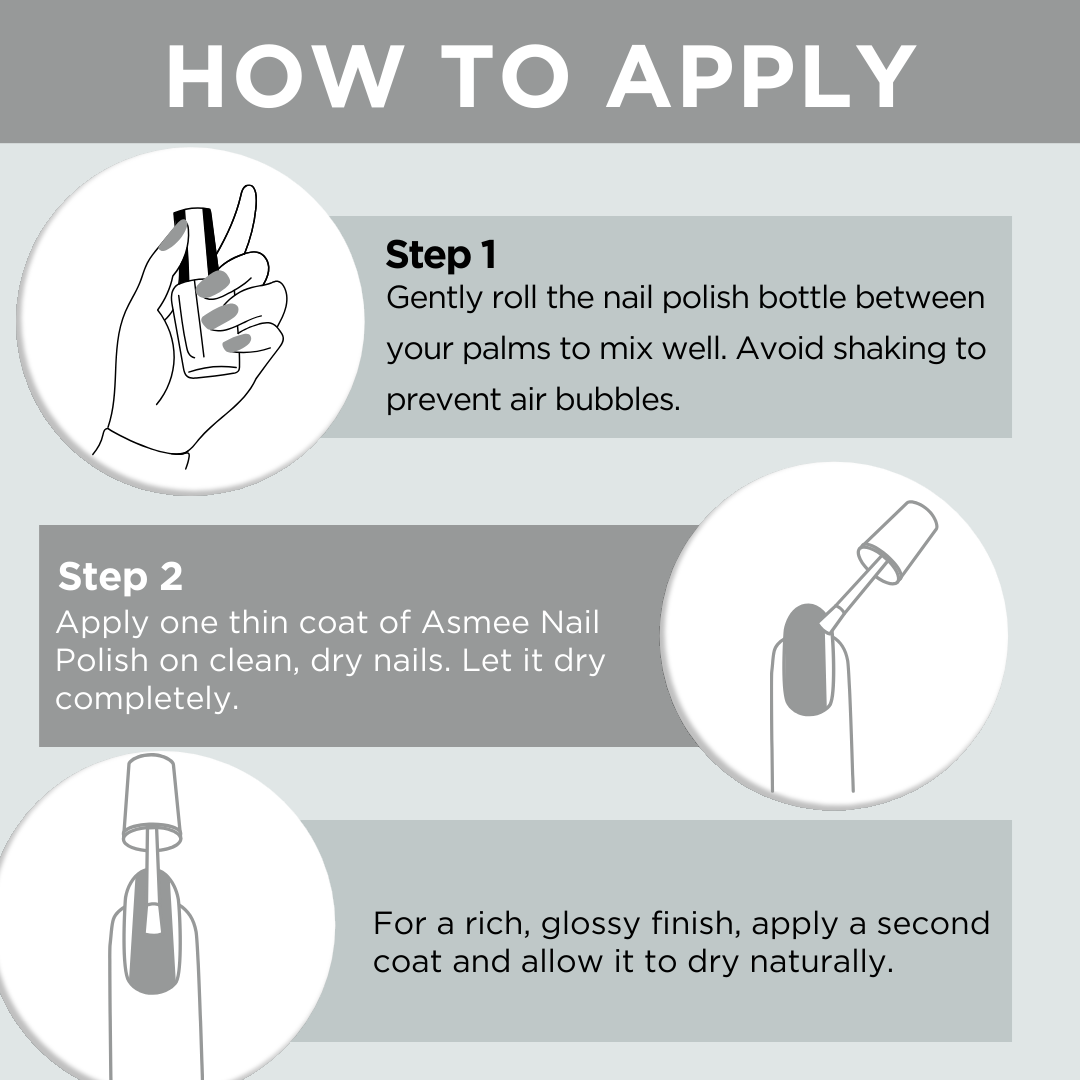 HOW TO APPLY

Step 1
Gently roll the nail polish bottle between your palms to mix well. Avoid shaking to prevent air bubbles.

Step 2
Apply one thin coat of Asmee Nail Polish on clean, dry nails. Let it dry completely.

For a rich, glossy finish, apply a second coat and allow it to dry naturally.