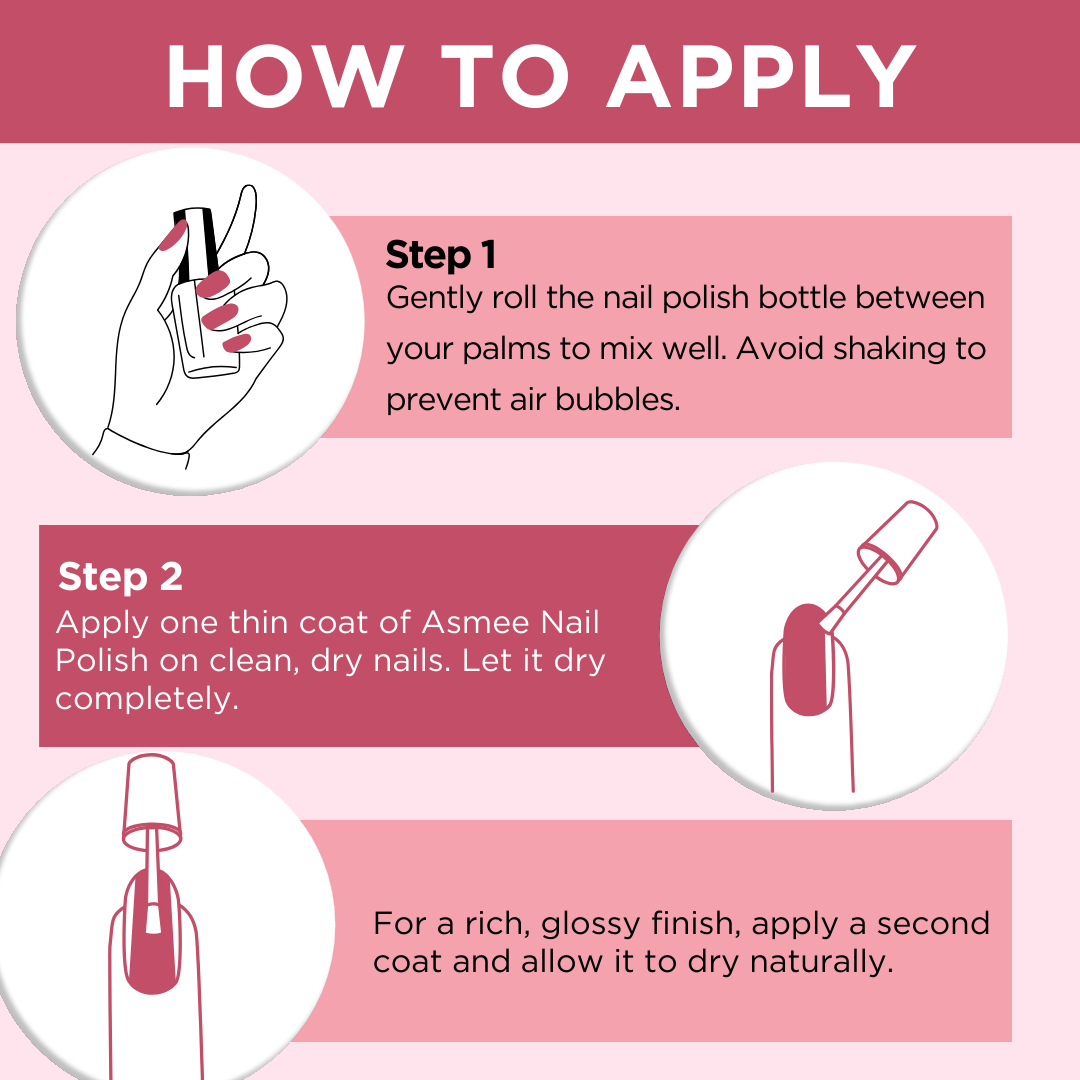 HOW TO APPLY

Step 1
Gently roll the nail polish bottle between your palms to mix well. Avoid shaking to prevent air bubbles.

Step 2
Apply one thin coat of Asmee Nail Polish on clean, dry nails. Let it dry completely.

For a rich, glossy finish, apply a second coat and allow it to dry naturally.