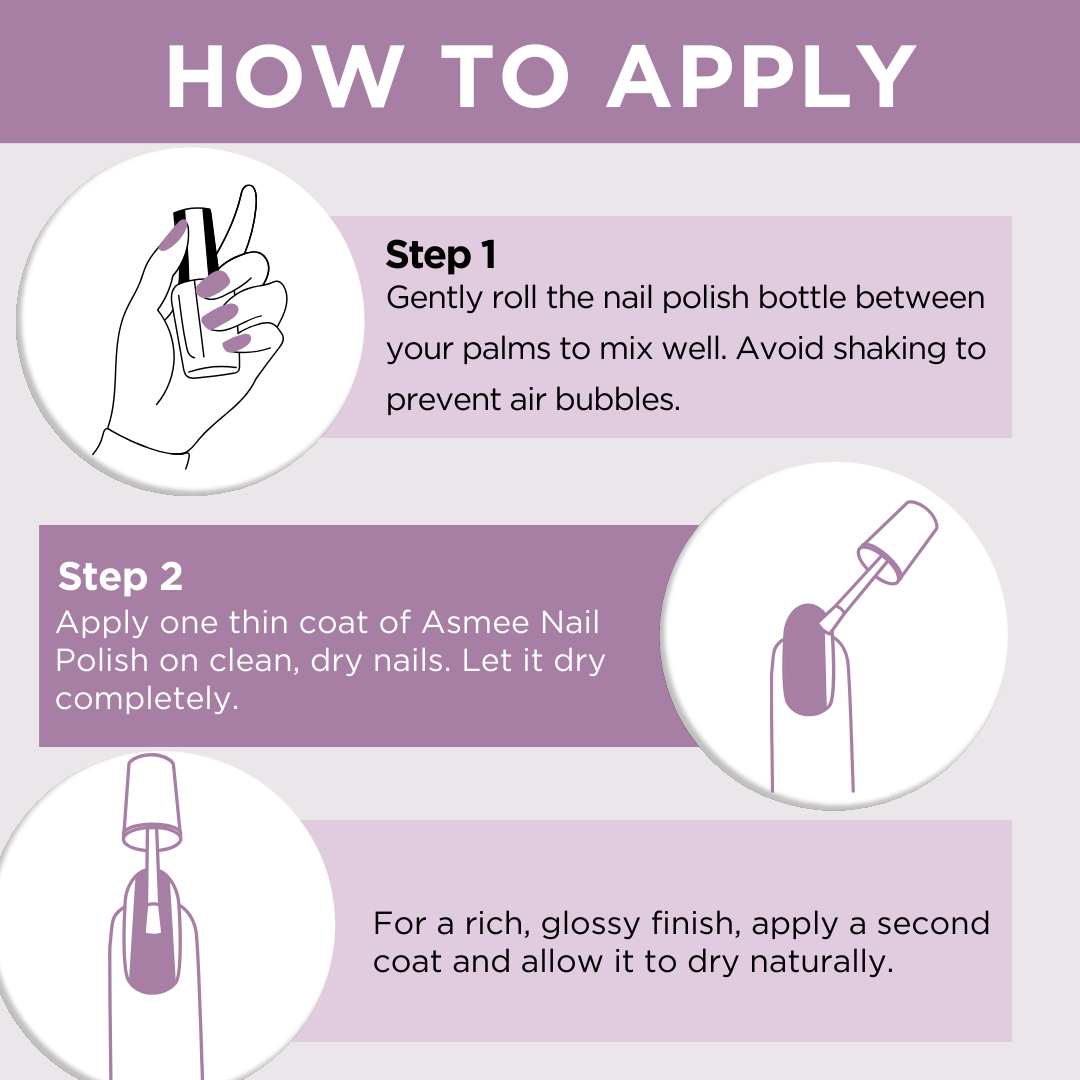 HOW TO APPLY

Step 1
Gently roll the nail polish bottle between your palms to mix well. Avoid shaking to prevent air bubbles.

Step 2
Apply one thin coat of Asmee Nail Polish on clean, dry nails. Let it dry completely.

For a rich, glossy finish, apply a second coat and allow it to dry naturally.