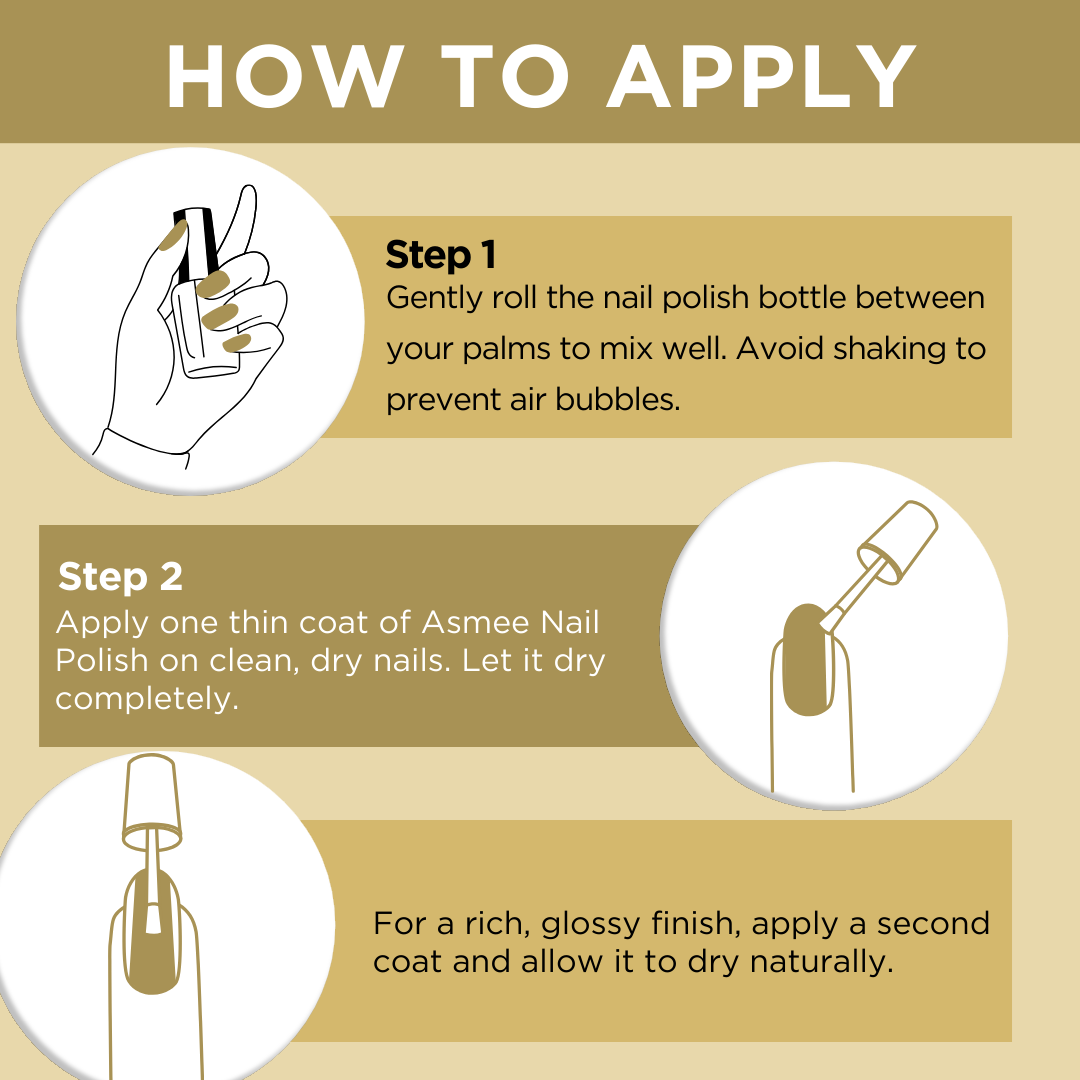 HOW TO APPLY

Step 1
Gently roll the nail polish bottle between your palms to mix well. Avoid shaking to prevent air bubbles.

Step 2
Apply one thin coat of Asmee Nail Polish on clean, dry nails. Let it dry completely.

For a rich, glossy finish, apply a second coat and allow it to dry naturally.