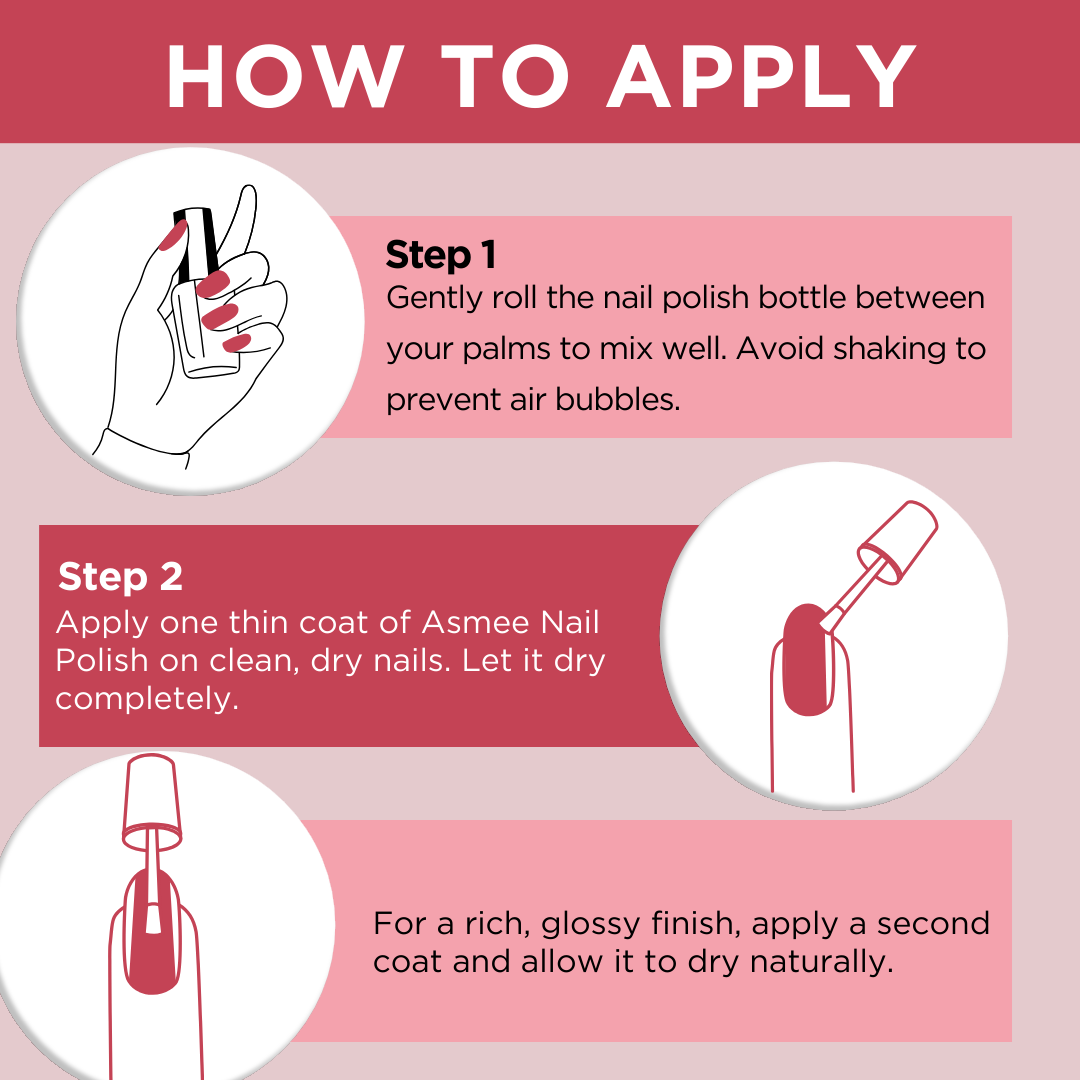 HOW TO APPLY

Step 1
Gently roll the nail polish bottle between your palms to mix well. Avoid shaking to prevent air bubbles.

Step 2
Apply one thin coat of Asmee Nail Polish on clean, dry nails. Let it dry completely.

For a rich, glossy finish, apply a second coat and allow it to dry naturally.