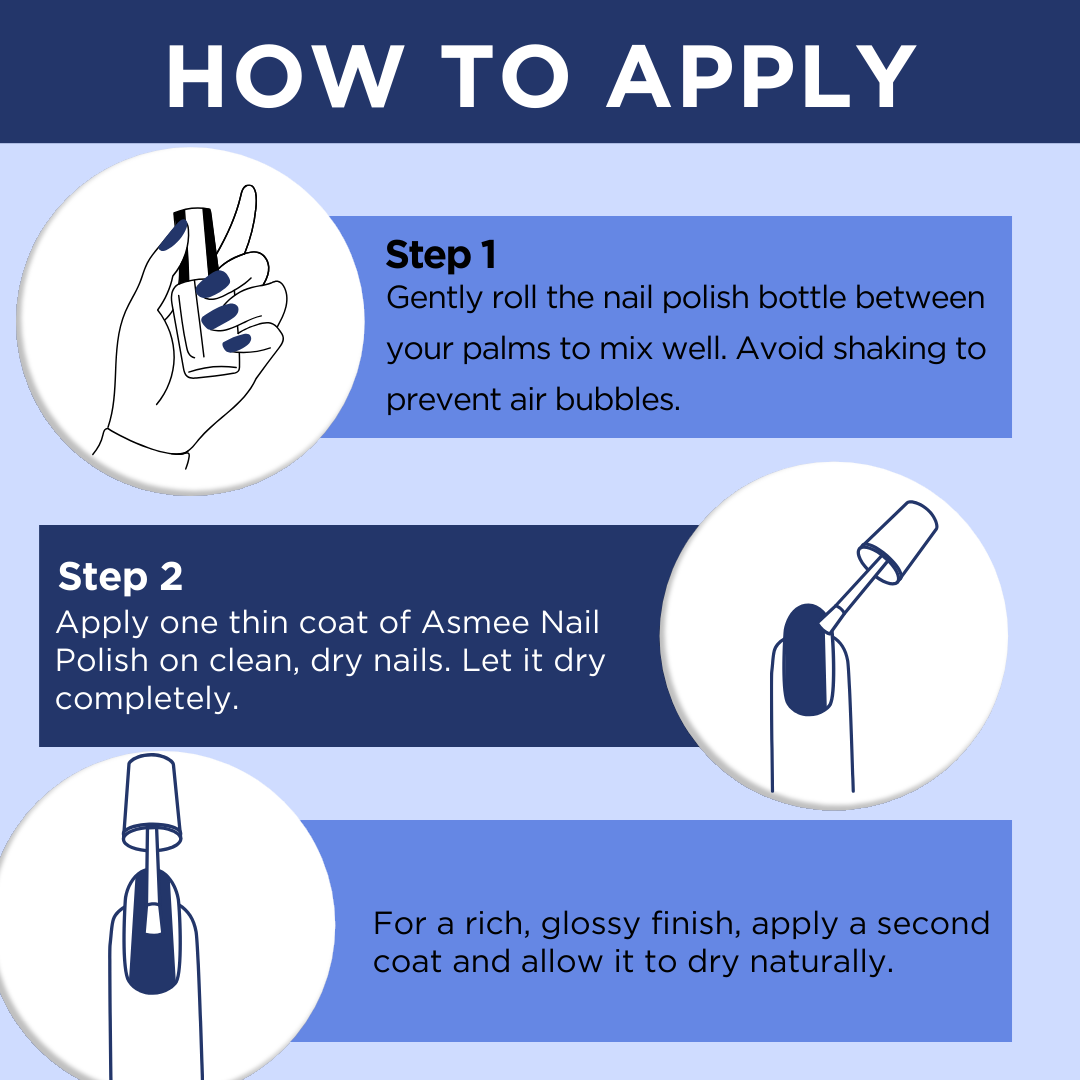 HOW TO APPLY

Step 1
Gently roll the nail polish bottle between your palms to mix well. Avoid shaking to prevent air bubbles.

Step 2
Apply one thin coat of Asmee Nail Polish on clean, dry nails. Let it dry completely.

For a rich, glossy finish, apply a second coat and allow it to dry naturally.