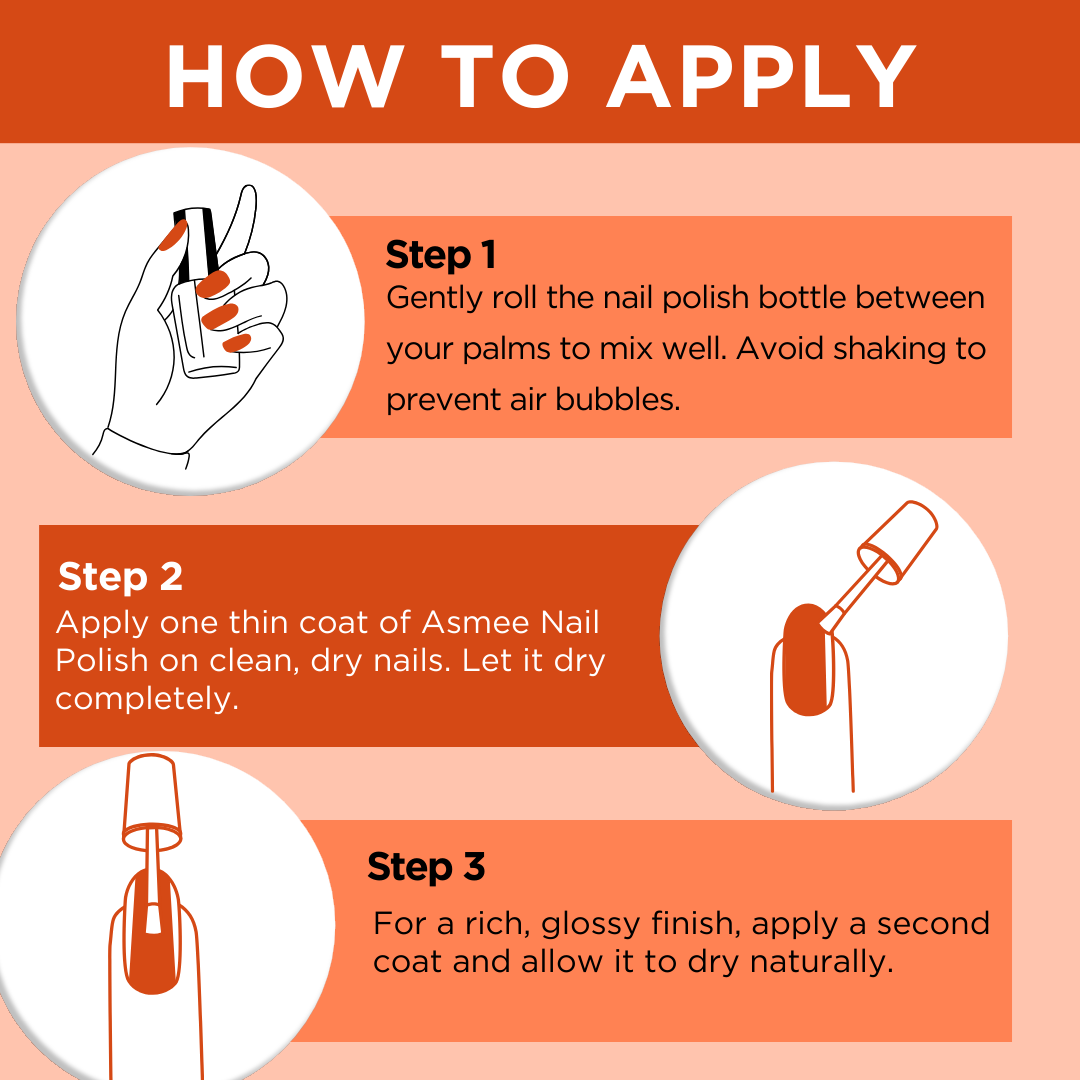 HOW TO APPLY

Step 1
Gently roll the nail polish bottle between your palms to mix well. Avoid shaking to prevent air bubbles.

Step 2
Apply one thin coat of Asmee Nail Polish on clean, dry nails. Let it dry completely.

Step 3
For a rich, glossy finish, apply a second coat and allow it to dry naturally.