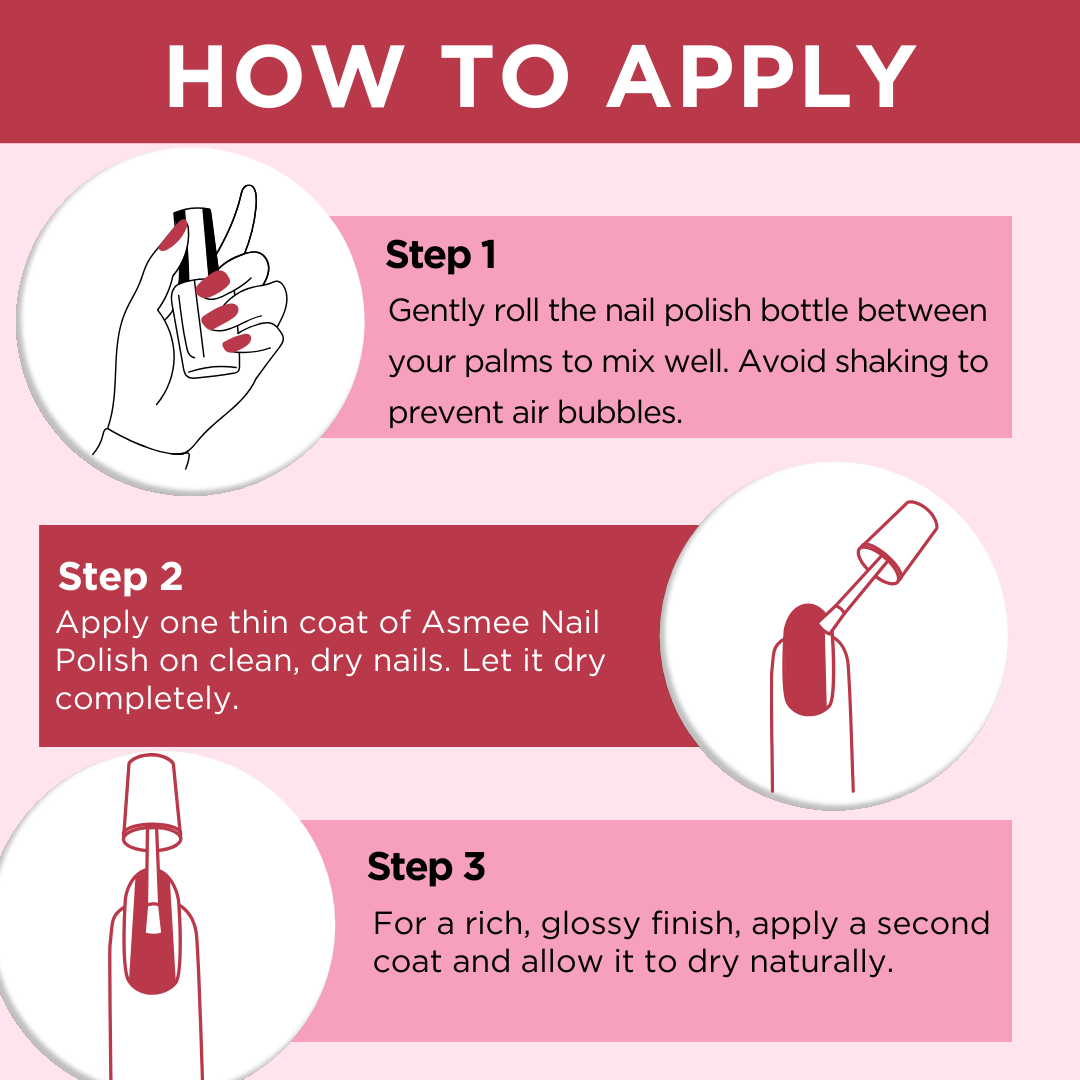 HOW TO APPLY

Step 1
Gently roll the nail polish bottle between your palms to mix well. Avoid shaking to prevent air bubbles.

Step 2
Apply one thin coat of Asmee Nail Polish on clean, dry nails. Let it dry completely.

Step 3
For a rich, glossy finish, apply a second coat and allow it to dry naturally.