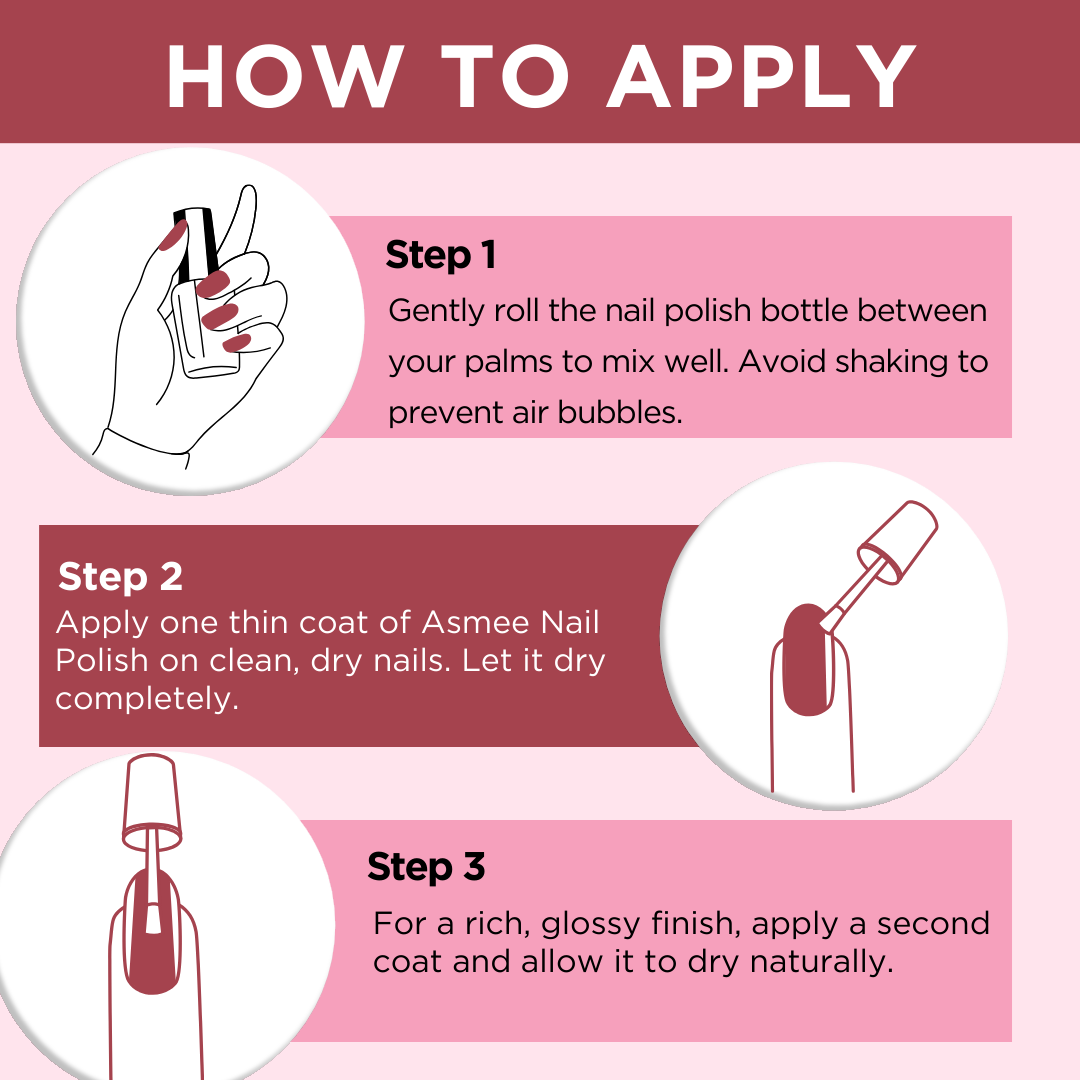 HOW TO APPLY

Step 1
Gently roll the nail polish bottle between your palms to mix well. Avoid shaking to prevent air bubbles.

Step 2
Apply one thin coat of Asmee Nail Polish on clean, dry nails. Let it dry completely.

Step 3
For a rich, glossy finish, apply a second coat and allow it to dry naturally.