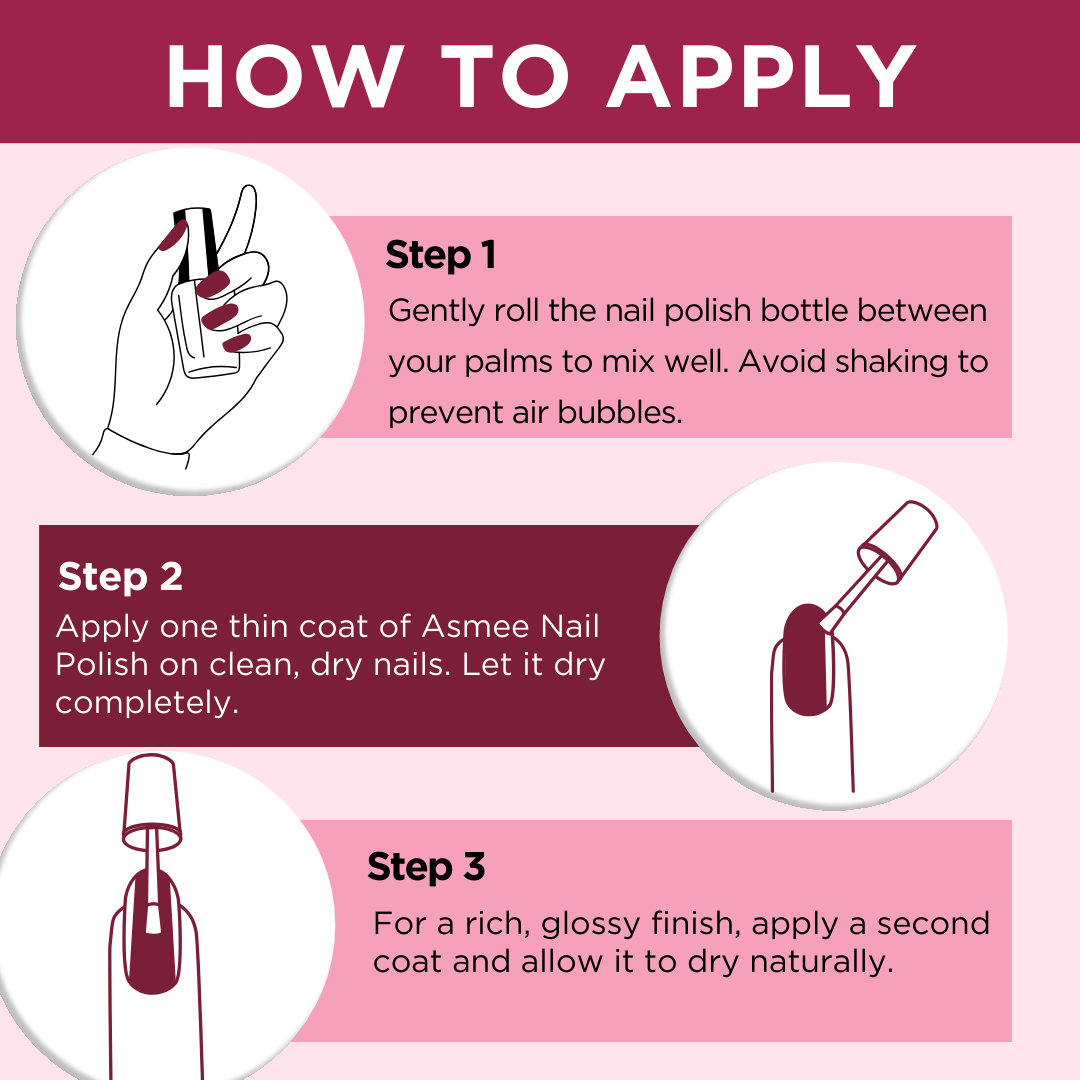 HOW TO APPLY

Step 1
Gently roll the nail polish bottle between your palms to mix well. Avoid shaking to prevent air bubbles.

Step 2
Apply one thin coat of Asmee Nail Polish on clean, dry nails. Let it dry completely.

Step 3
For a rich, glossy finish, apply a second coat and allow it to dry naturally.